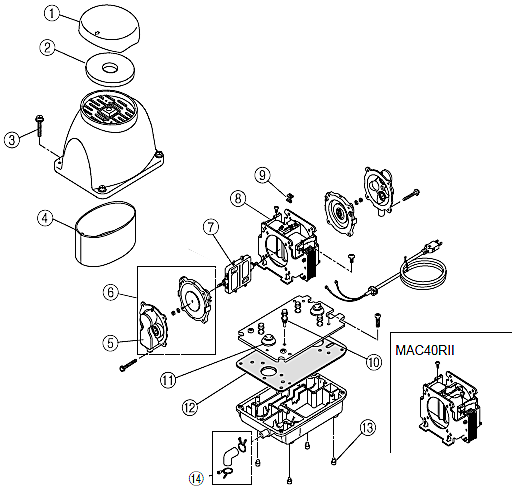 1
2
3
4
9
8
7
6
5
10
11
12
13
14
MAC40RII